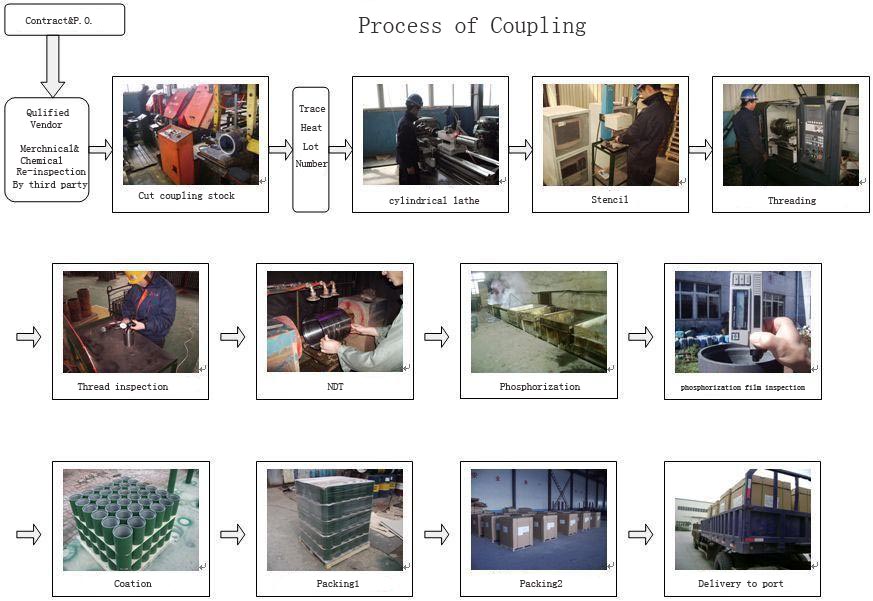 Contract&P.O.

Process of Coupling

Qulified Vendor

Merchnical& Chemical Re-inspection By third party

Cut coupling stock

Trace Heat Lot Number

cylindrical lathe

Stencil

Threading

Thread inspection

NDT

Phosphorization

phosphorization film inspection

Coation

Packing1

Packing2

Delivery to port